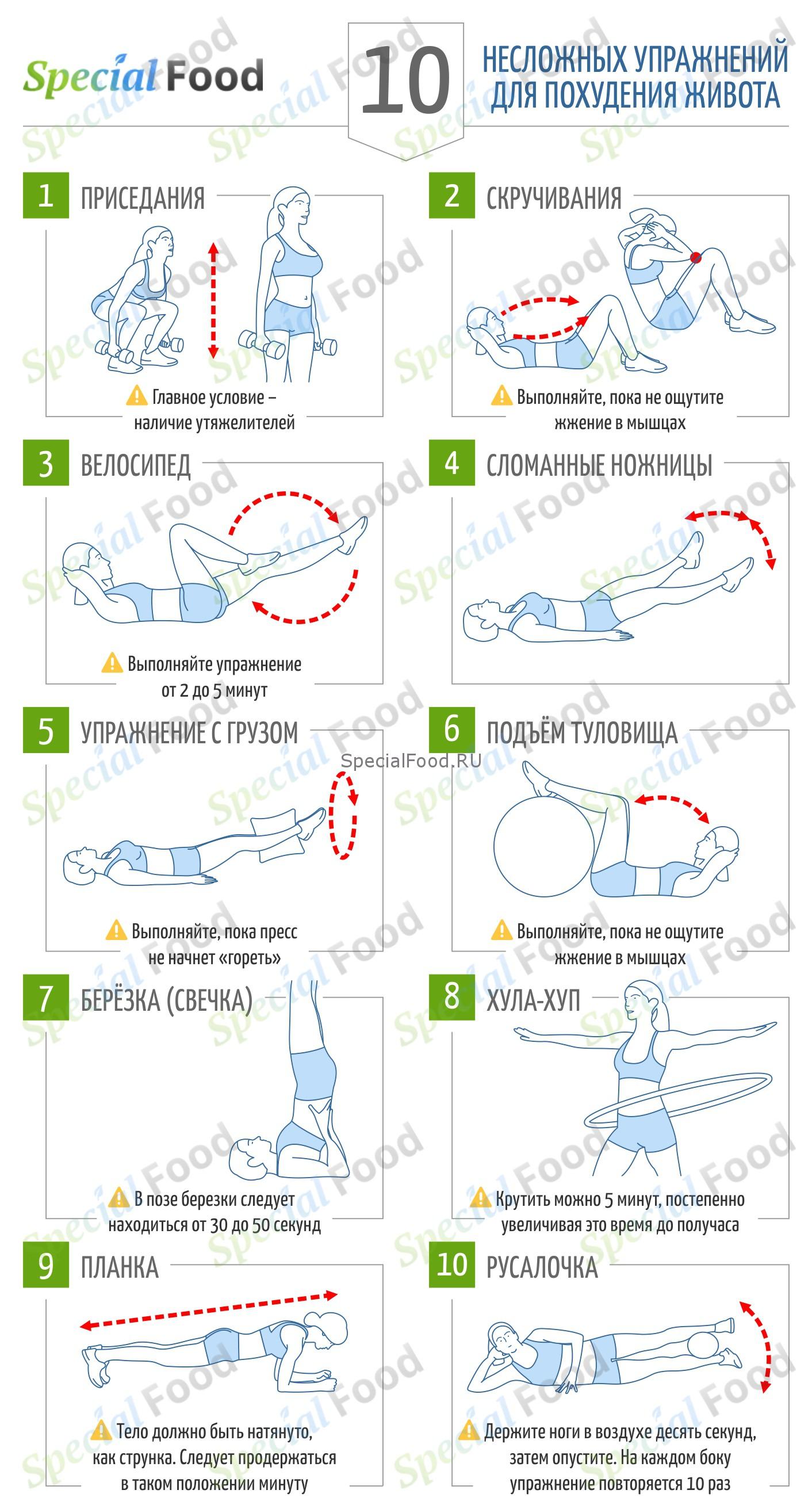 Special Food

10

НЕСЛОЖНЫХ УПРАЖНЕНИЙ ДЛЯ ПОХУДЕНИЯ ЖИВОТА

1 ПРИСЕДАНИЯ

Главное условие – наличие утяжелителей

2 СКРУЧИВАНИЯ

Выполняйте, пока не ощутите жжение в мышцах

3 ВЕЛОСИПЕД

Выполняйте упражнение от 2 до 5 минут

4 СЛОМАННЫЕ НОЖНИЦЫ

5 УПРАЖНЕНИЕ С ГРУЗОМ

SpecialFood.RU

Выполняйте, пока пресс не начнет «гореть»

6 ПОДЪЁМ ТУЛОВИЩА

Выполняйте, пока не ощутите жжение в мышцах

7 БЕРЁЗКА (СВЕЧКА)

В позе березки следует находиться от 30 до 50 секунд

8 ХУЛА-ХУП

Крутить можно 5 минут, постепенно увеличивая это время до получаса

9 ПЛАНКА

Тело должно быть натянуто, как струнка. Следует продержаться в таком положении минуту

10 РУСАЛОЧКА

Держите ноги в воздухе десять секунд, затем опустите. На каждом боку упражнение повторяется 10 раз